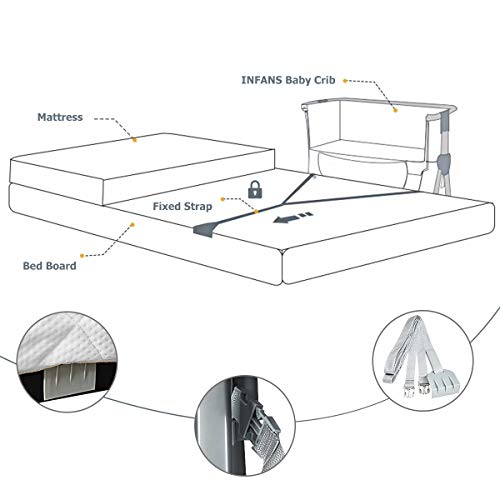 INFANS Baby Crib

Mattress

Fixed Strap

Bed Board