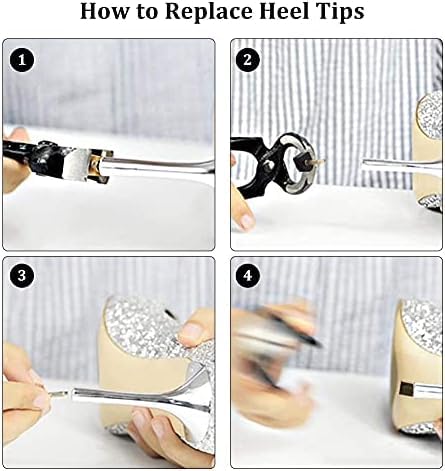 How to Replace Heel Tips

1

2

3

4