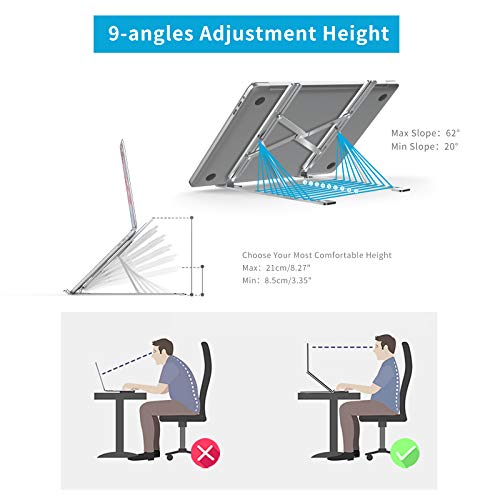 9-angles Adjustment Height

Max Slope: 62°
Min Slope: 20°

Choose Your Most Comfortable Height
Max: 21cm/8.27"
Min: 8.5cm/3.35"