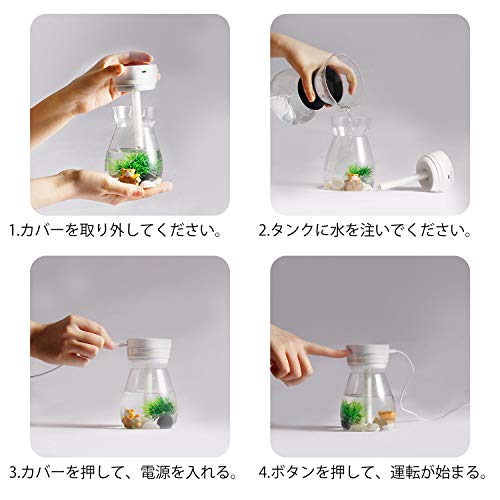 1.カバーを取り外してください。

2.タンクに水を注いでください。

3.カバーを押して、電源を入れる。

4.ボタンを押して、運転が始まる。