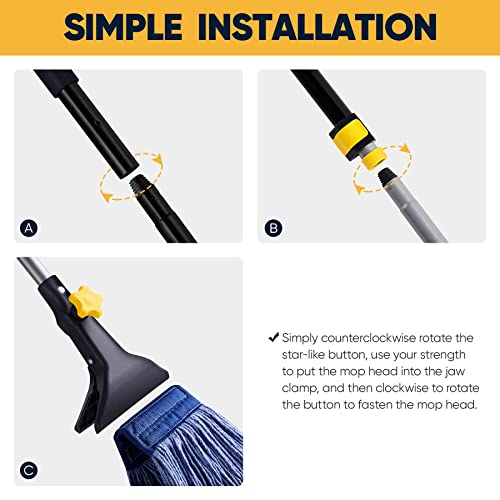 SIMPLE INSTALLATION

A

B

C

✔ Simply counterclockwise rotate the star-like button, use your strength to put the mop head into the jaw clamp, and then clockwise to rotate the button to fasten the mop head.