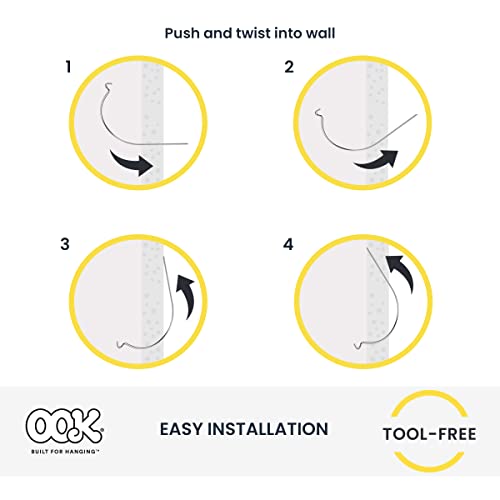 Push and twist into wall

1

2

3

4

OOK®
BUILT FOR HANGING™

EASY INSTALLATION

TOOL-FREE