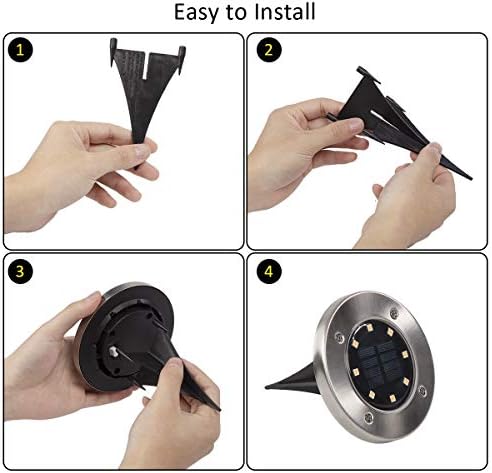 Easy to Install

1

2

3

4