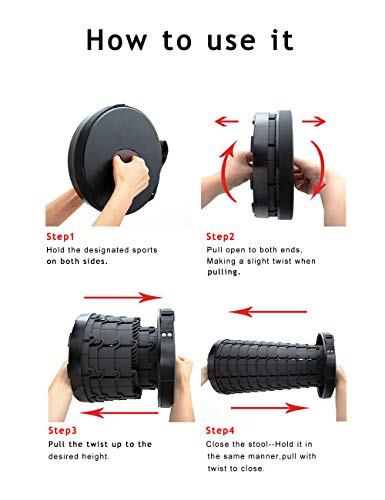 How to use it

Step1
Hold the designated sports on both sides.

Step2
Pull open to both ends, Making a slight twist when pulling.

Step3
Pull the twist up to the desired height.

Step4
Close the stool--Hold it in the same manner,pull with twist to close.