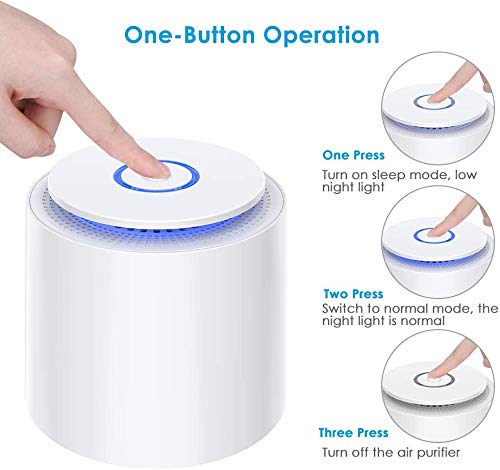 One-Button Operation

One Press
Turn on sleep mode, low night light

Two Press
Switch to normal mode, the night light is normal

Three Press
Turn off the air purifier