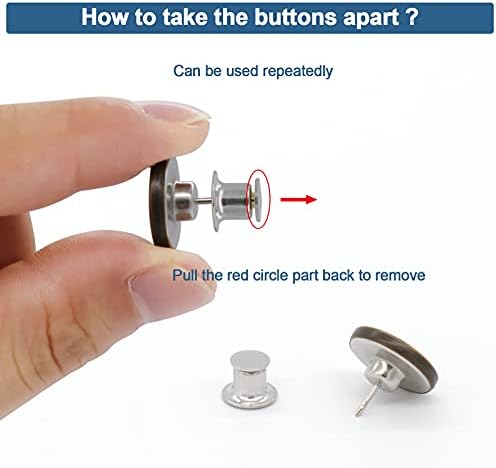 How to take the buttons apart ?

Can be used repeatedly

Pull the red circle part back to remove