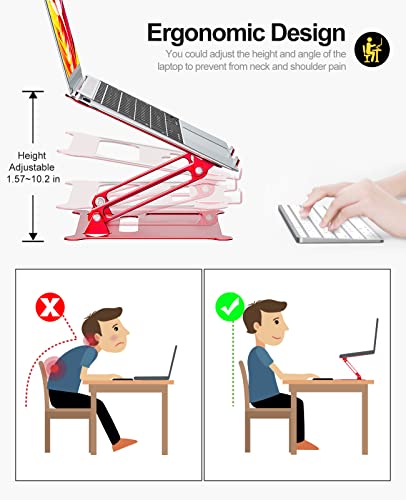 Ergonomic Design

You could adjust the height and angle of the laptop to prevent from neck and shoulder pain

Height Adjustable 1.57~10.2 in