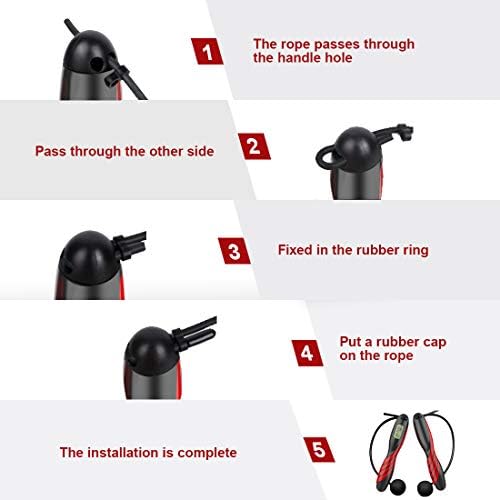 1 The rope passes through the handle hole

Pass through the other side 2

3 Fixed in the rubber ring

4 Put a rubber cap on the rope

The installation is complete 5