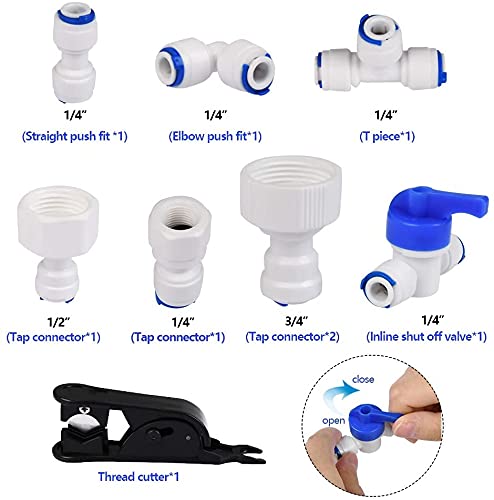 1/4"
(Straight push fit *1)

1/4"
(Elbow push fit*1)

1/4"
(T piece*1)

1/2"
(Tap connector*1)

1/4"
(Tap connector*1)

3/4"
(Tap connector*2)

1/4"
(Inline shut off valve*1)

Thread cutter*1

close

open