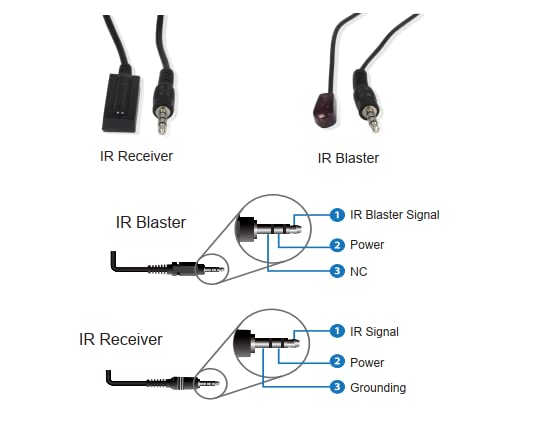 IR Receiver

IR Blaster

IR Blaster

1 IR Blaster Signal

2 Power

3 NC

IR Receiver

1 IR Signal

2 Power

3 Grounding