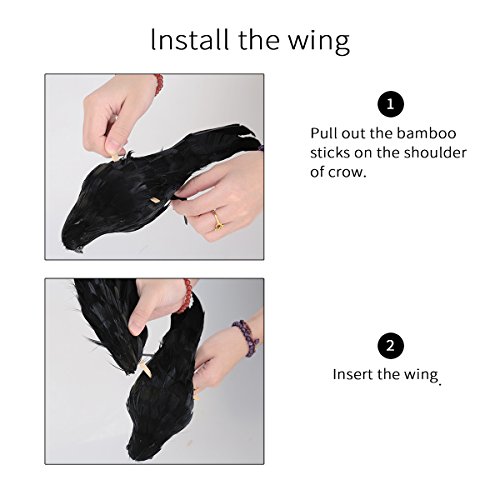 Install the wing

1

Pull out the bamboo sticks on the shoulder of crow.

2

Insert the wing.