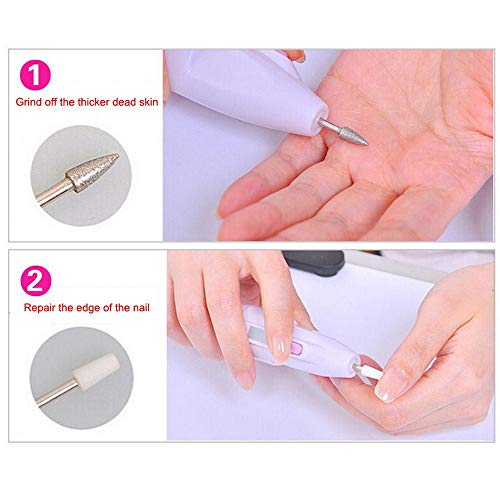 1
Grind off the thicker dead skin

2
Repair the edge of the nail