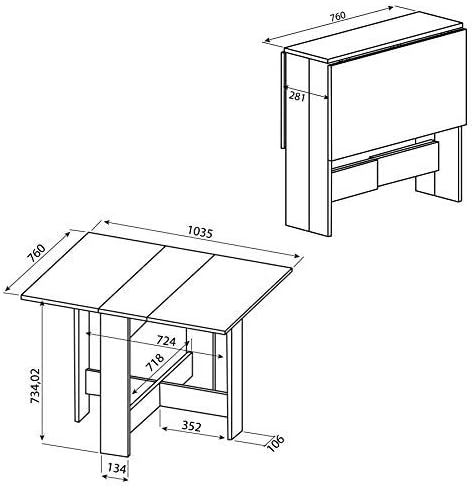 760
281
1035
760
724
718
734,02
352
106
134