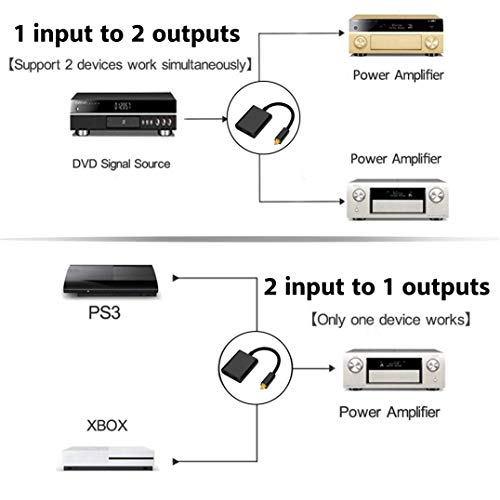 1 input to 2 outputs

【Support 2 devices work simultaneously】

Power Amplifier

DVD Signal Source

Power Amplifier

PS3

2 input to 1 outputs

【Only one device works】

Power Amplifier

XBOX