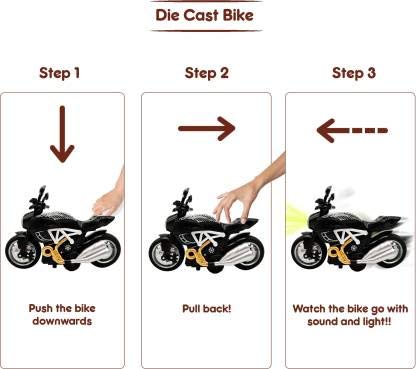 Die Cast Bike

Step 1

Push the bike downwards

Step 2

Pull back!

Step 3

Watch the bike go with sound and light!!