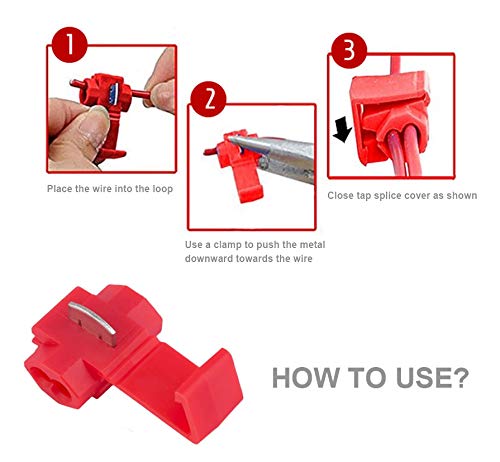 1

Place the wire into the loop

2

Use a clamp to push the metal downward towards the wire

3

Close tap splice cover as shown

HOW TO USE?