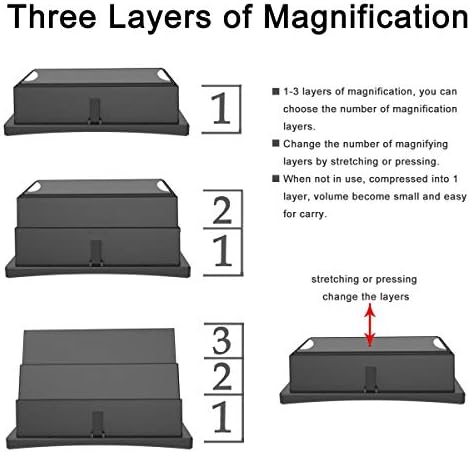 Three Layers of Magnification

1

■ 1-3 layers of magnification, you can choose the number of magnification layers.

■ Change the number of magnifying layers by stretching or pressing.

■ When not in use, compressed into 1 layer, volume become small and easy for carry.

2
1

stretching or pressing
change the layers

3
2
1