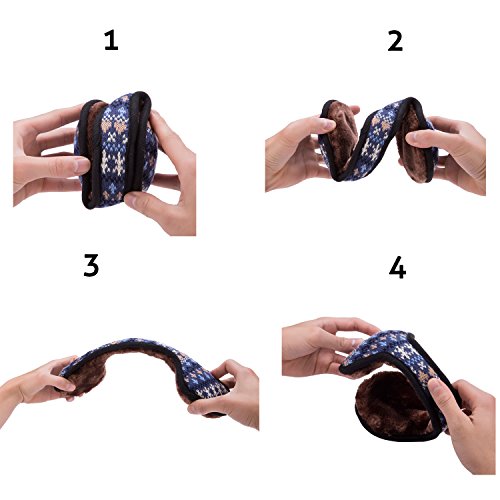 1

2

3

4