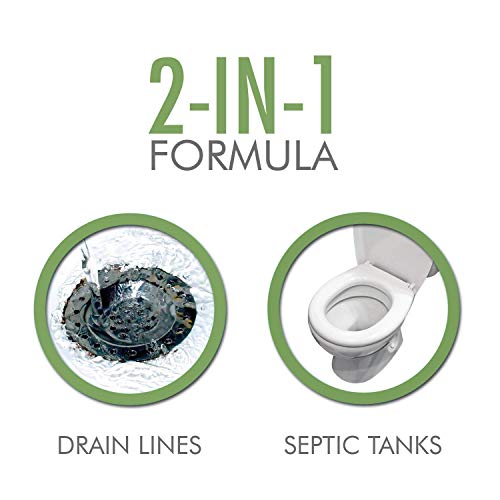 2-IN-1
FORMULA

DRAIN LINES

SEPTIC TANKS