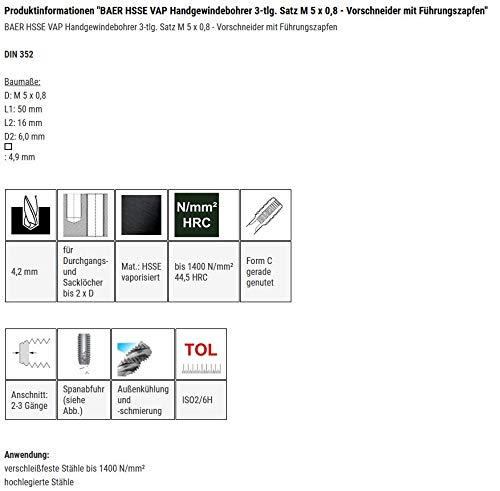 Produktinformationen "BAER HSSE VAP Handgewindebohrer 3-tlg. Satz M 5 x 0,8 - Vorschneider mit Führungszapfen"
BAER HSSE VAP Handgewindebohrer 3-tlg. Satz M 5 x 0,8 - Vorschneider mit Führungszapfen

DIN 352

Baumaße:
D: M 5 x 0,8
L1: 50 mm
L2: 16 mm
D2: 6,0 mm
□
: 4,9 mm

| | | | N/mm² HRC | |
|---|---|---|---|---|
| 4,2 mm | für Durchgangs- und Sacklöcher bis 2 x D | Mat.: HSSE vaporisiert | bis 1400 N/mm² 44,5 HRC | Form C gerade genutet |

| | | | TOL |
|---|---|---|---|
| Anschnitt: 2-3 Gänge | Spanabfuhr (siehe Abb.) | Außenkühlung und -schmierung | ISO2/6H |

Anwendung:
verschleißfeste Stähle bis 1400 N/mm²
hochlegierte Stähle