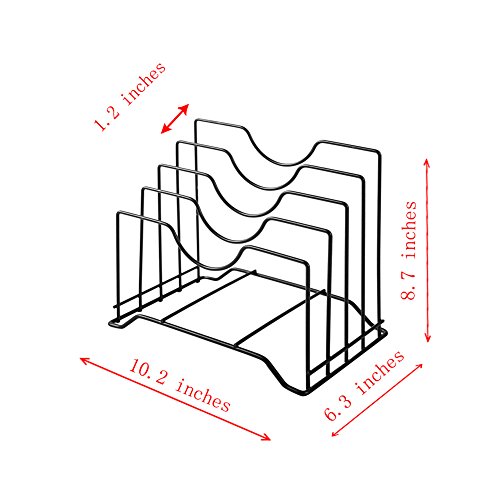 1.2 inches

8.7 inches

10.2 inches

6.3 inches