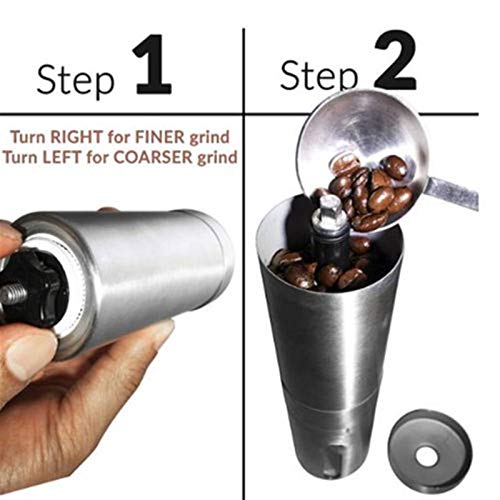 Step 1

Turn RIGHT for FINER grind
Turn LEFT for COARSER grind

Step 2