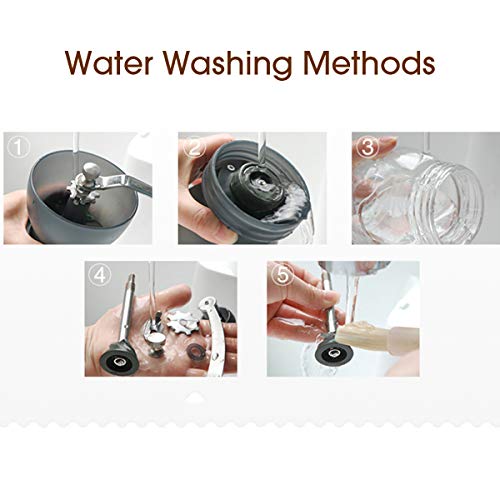 Water Washing Methods

①

②

③

④

⑤