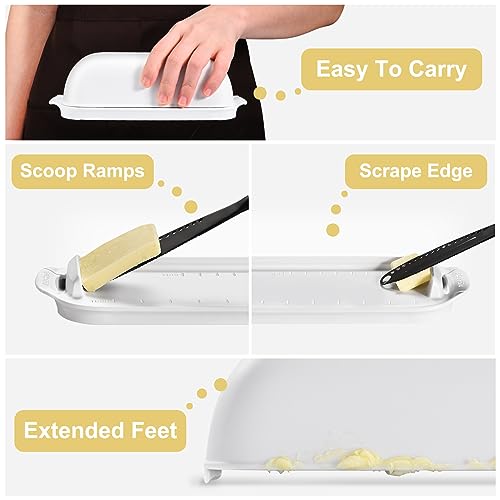 Easy To Carry

Scoop Ramps

Scrape Edge

Extended Feet