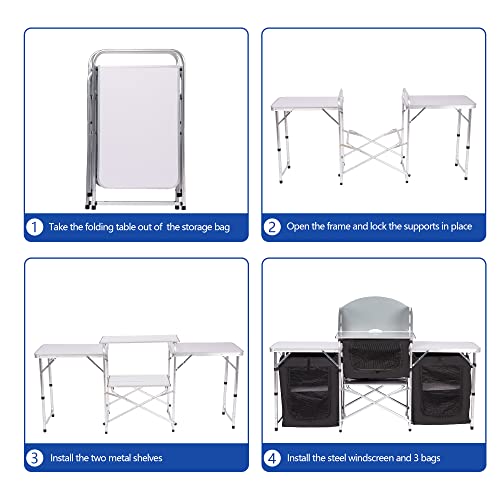 1 Take the folding table out of the storage bag

2 Open the frame and lock the supports in place

3 Install the two metal shelves

4 Install the steel windscreen and 3 bags