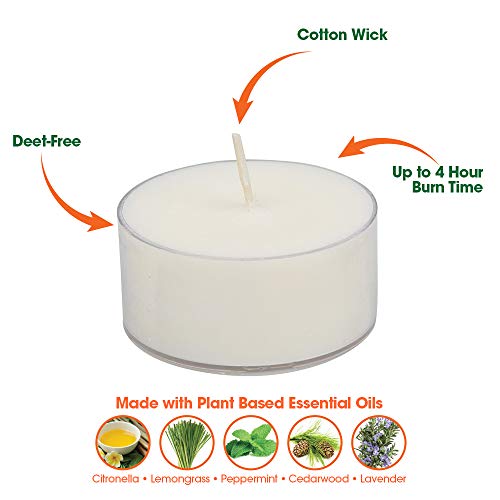 Cotton Wick

Deet-Free

Up to 4 Hour Burn Time

Made with Plant Based Essential Oils

Citronella • Lemongrass • Peppermint • Cedarwood • Lavender