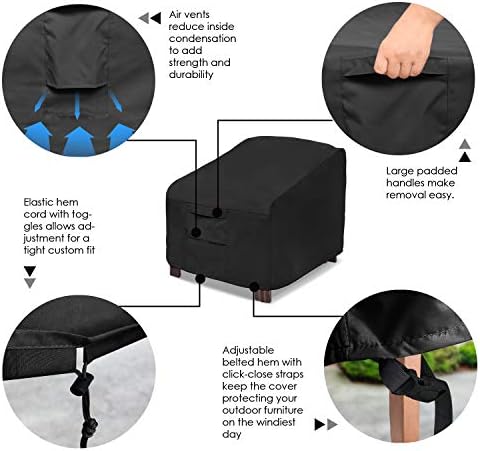 Air vents reduce inside condensation to add strength and durability

Large padded handles make removal easy.

Elastic hem cord with toggles allows adjustment for a tight custom fit

Adjustable belted hem with click-close straps keep the cover protecting your outdoor furniture on the windiest day