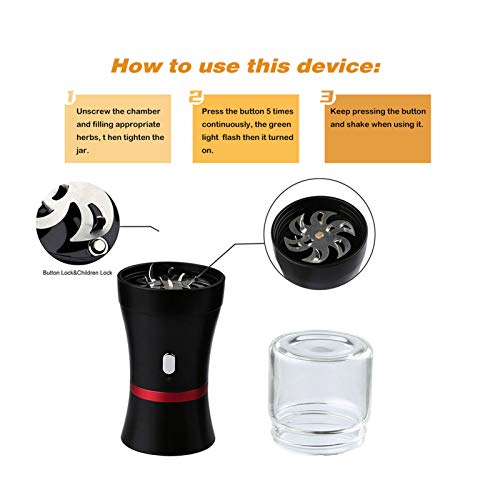 How to use this device:

1
Unscrew the chamber and filling appropriate herbs, t hen tighten the jar.

2
Press the button 5 times continuously, the green light flash then it turned on.

3
Keep pressing the button and shake when using it.

Button Lock&Children Lock