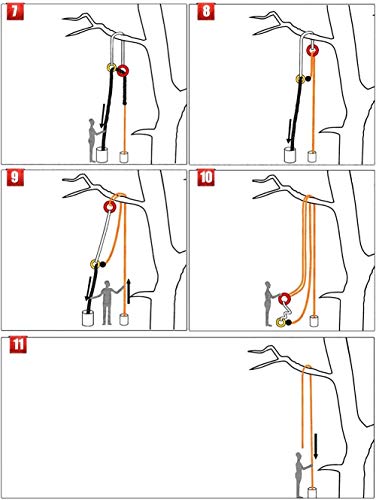 7

8

9

10

11