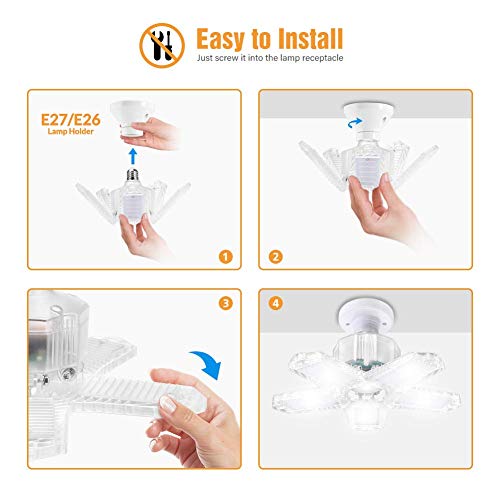 Easy to Install
Just screw it into the lamp receptacle

E27/E26
Lamp Holder

1

2

3

4