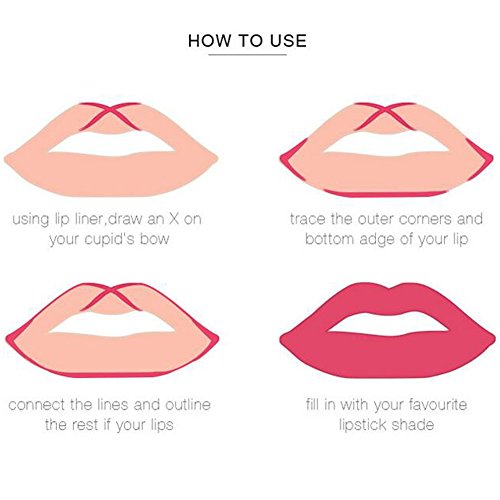 HOW TO USE

using lip liner,draw an X on your cupid's bow

trace the outer corners and bottom adge of your lip

connect the lines and outline the rest if your lips

fill in with your favourite lipstick shade