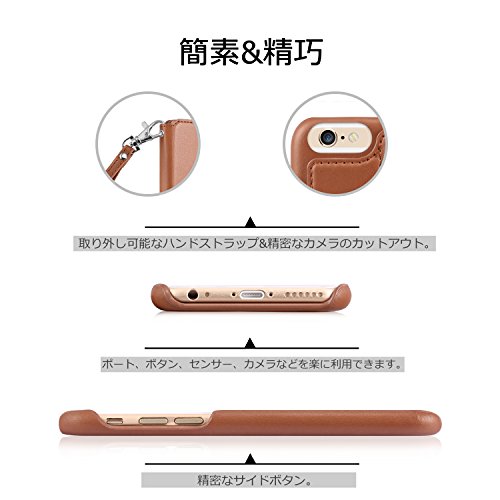 簡素&精巧

取り外し可能なハンドストラップ&精密なカメラのカットアウト。

ポート、ボタン、センサー、カメラなどを楽に利用できます。

精密なサイドボタン。