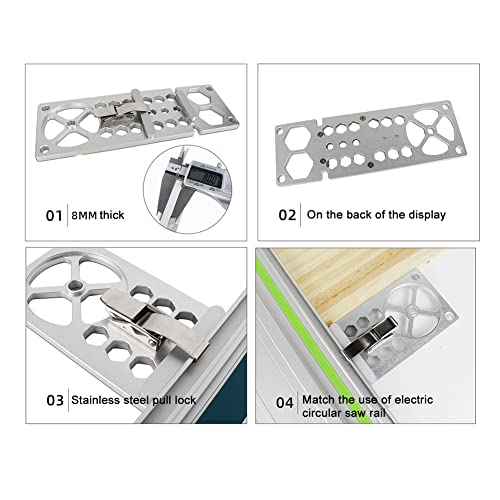 8.00

01 8MM thick

02 On the back of the display

03 Stainless steel pull lock

04 Match the use of electric circular saw rail