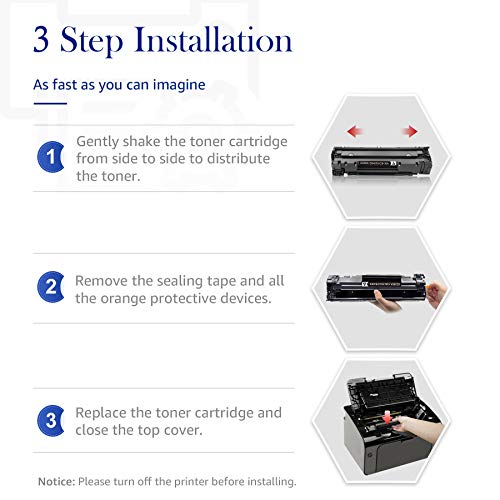 3 Step Installation

As fast as you can imagine

1 Gently shake the toner cartridge from side to side to distribute the toner.

2 Remove the sealing tape and all the orange protective devices.

3 Replace the toner cartridge and close the top cover.

Notice: Please turn off the printer before installing.