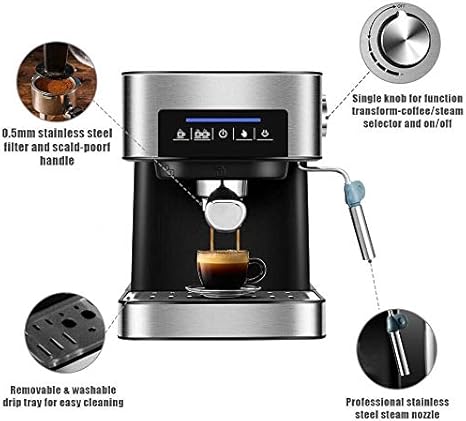 OFF

0.5mm stainless steel filter and scald-poorf handle

Single knob for function transform-coffee/steam selector and on/off

Removable & washable drip tray for easy cleaning

Professional stainless steel steam nozzle