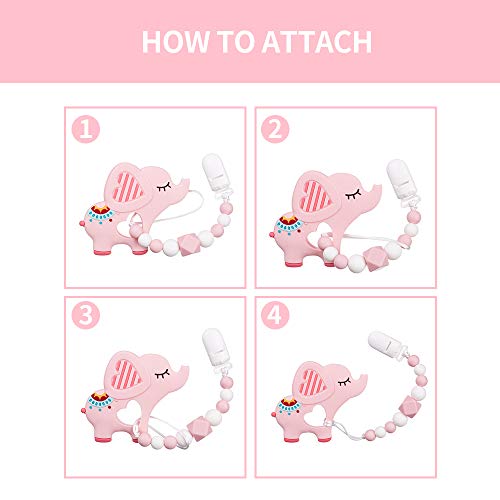 HOW TO ATTACH

1

2

3

4