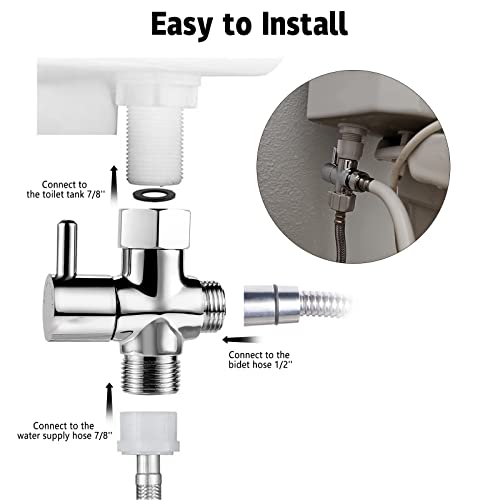 Easy to Install

Connect to the toilet tank 7/8''

Connect to the bidet hose 1/2''

Connect to the water supply hose 7/8''