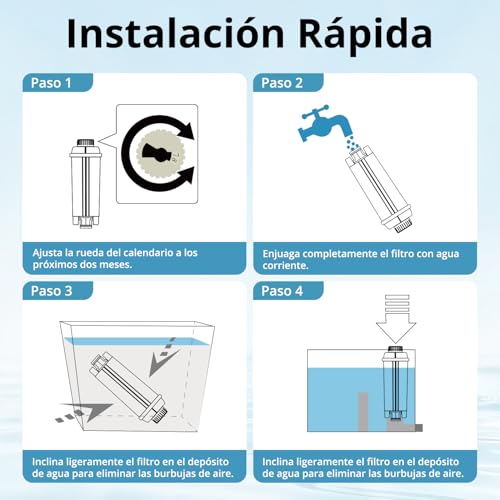 Instalación Rápida

Paso 1

Ajusta la rueda del calendario a los próximos dos meses.

Paso 2

Enjuaga completamente el filtro con agua corriente.

Paso 3

Inclina ligeramente el filtro en el depósito de agua para eliminar las burbujas de aire.

Paso 4

Inclina ligeramente el filtro en el depósito de agua para eliminar las burbujas de aire.