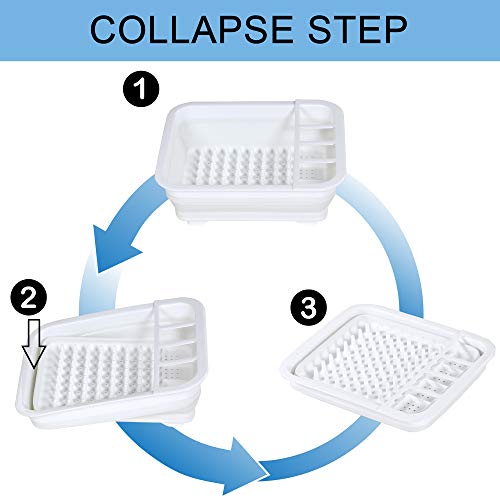 COLLAPSE STEP

1

2

3