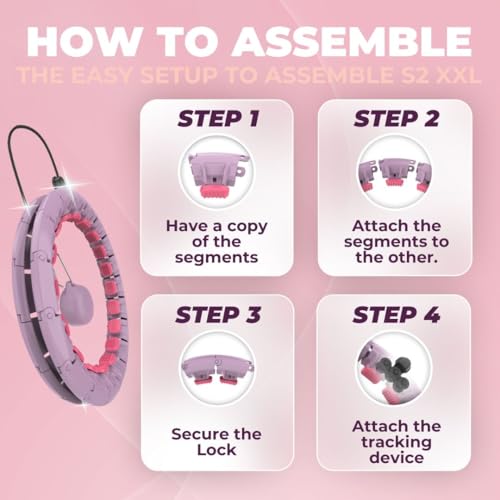 HOW TO ASSEMBLE
THE EASY SETUP TO ASSEMBLE S2 XXL

STEP 1
Have a copy of the segments

STEP 2
Attach the segments to the other.

STEP 3
Secure the Lock

STEP 4
Attach the tracking device