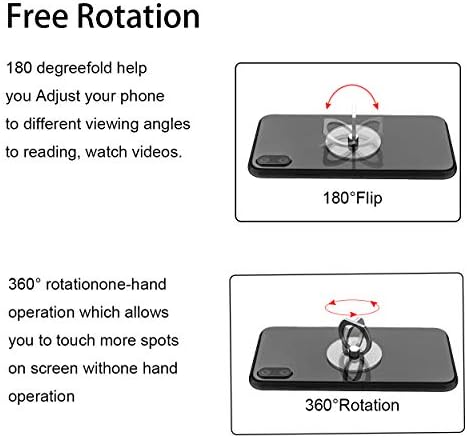 Free Rotation

180 degreefold help you Adjust your phone to different viewing angles to reading, watch videos.

180°Flip

360° rotationone-hand operation which allows you to touch more spots on screen withone hand operation

360°Rotation