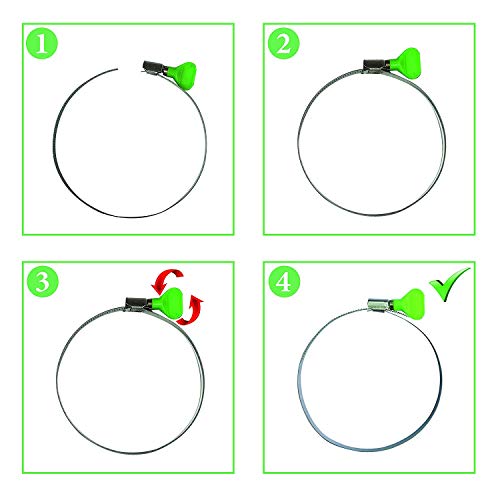 1

2

3

4