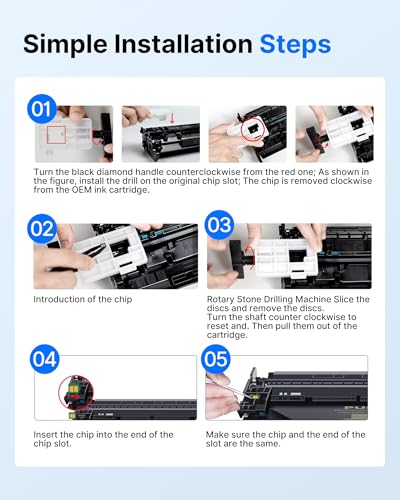 Simple Installation Steps

01

Turn the black diamond handle counterclockwise from the red one; As shown in the figure, install the drill on the original chip slot; The chip is removed clockwise from the OEM ink cartridge.

02

Introduction of the chip

03

Rotary Stone Drilling Machine Slice the discs and remove the discs.
Turn the shaft counter clockwise to reset and. Then pull them out of the cartridge.

04

Insert the chip into the end of the chip slot.

05

Make sure the chip and the end of the slot are the same.