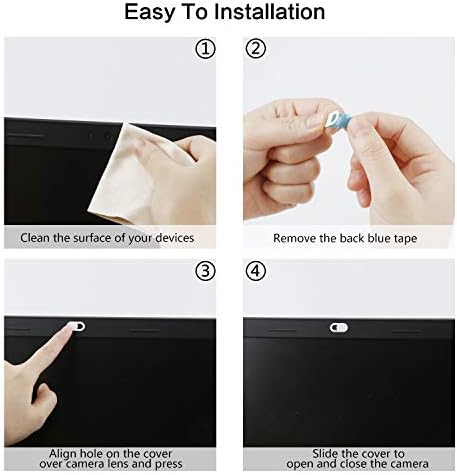 Easy To Installation

①

Clean the surface of your devices

②

Remove the back blue tape

③

Align hole on the cover over camera lens and press

④

Slide the cover to open and close the camera