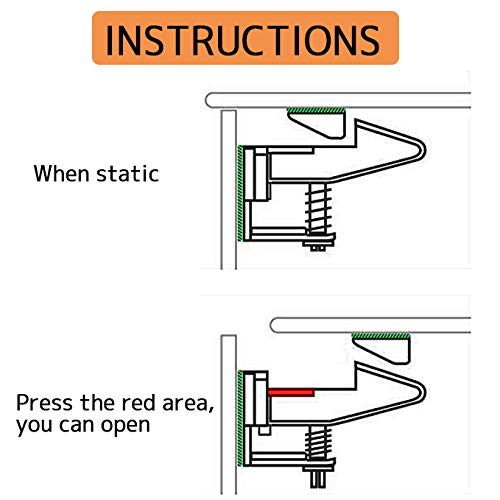 INSTRUCTIONS

When static

Press the red area, you can open