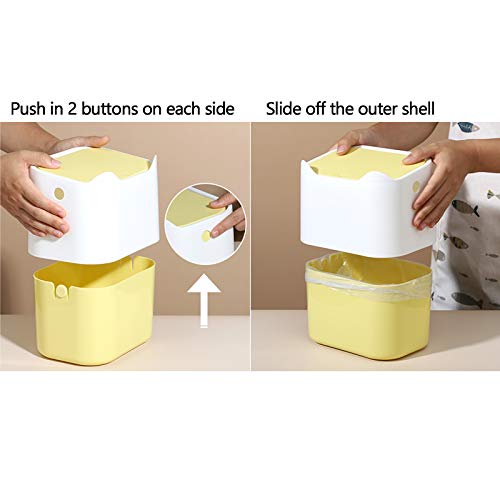 Push in 2 buttons on each side

Slide off the outer shell